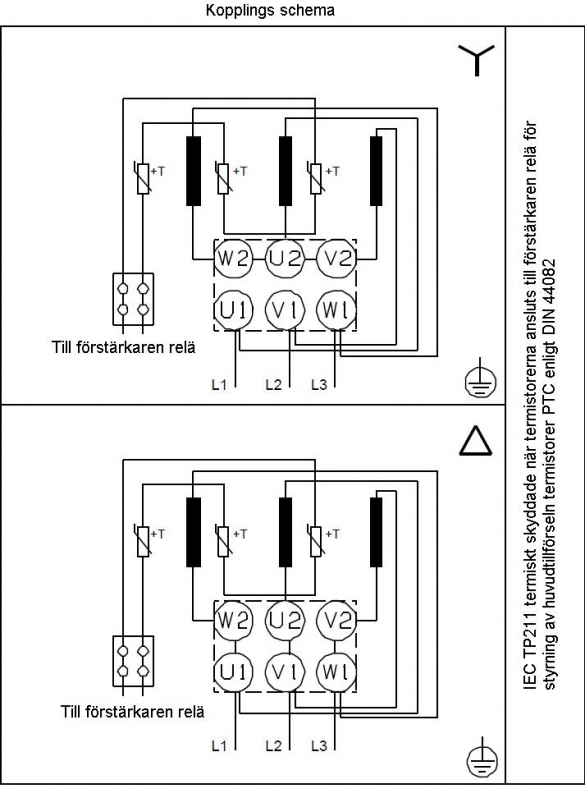 Kopplings schema

+T
+T
+T
W2 U2 V2
U1 V1 W1
Till förstärkaren relä
L1 L2 L3

+T
+T
+T
W2 U2 V2
U1 V1 W1
Till förstärkaren relä
L1 L2 L3

IEC TP211 termiskt skyddade när termistorerna ansluts till förstärkaren relä för styrning av huvudtillförseln termistorer PTC enligt DIN 44082